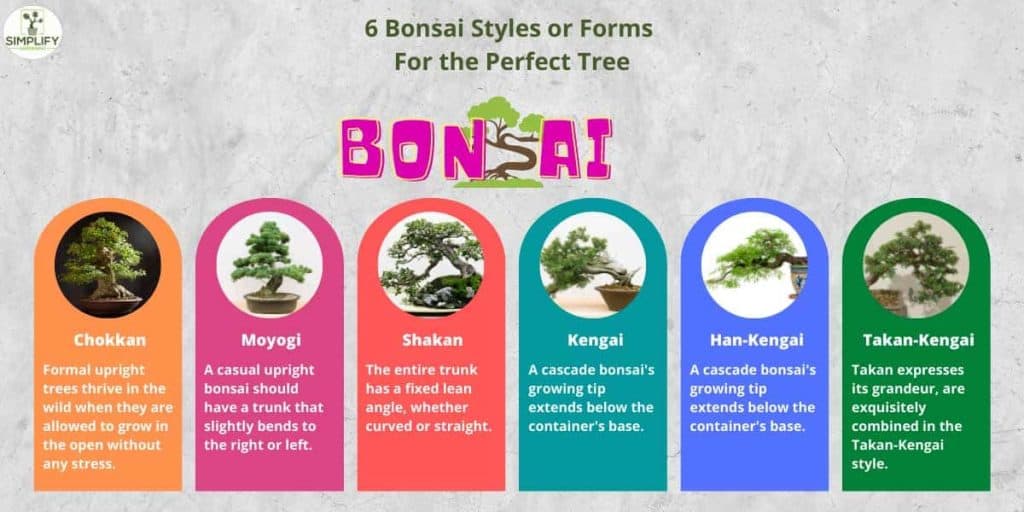 SIMPLIFY

6 Bonsai Styles or Forms
For the Perfect Tree

BONSAI

Chokkan
Formal upright trees thrive in the wild when they are allowed to grow in the open without any stress.

Moyogi
A casual upright bonsai should have a trunk that slightly bends to the right or left.

Shakan
The entire trunk has a fixed lean angle, whether curved or straight.

Kengai
A cascade bonsai's growing tip extends below the container's base.

Han-Kengai
A cascade bonsai's growing tip extends below the container's base.

Takan-Kengai
Takan expresses its grandeur, are exquisitely combined in the Takan-Kengai style.